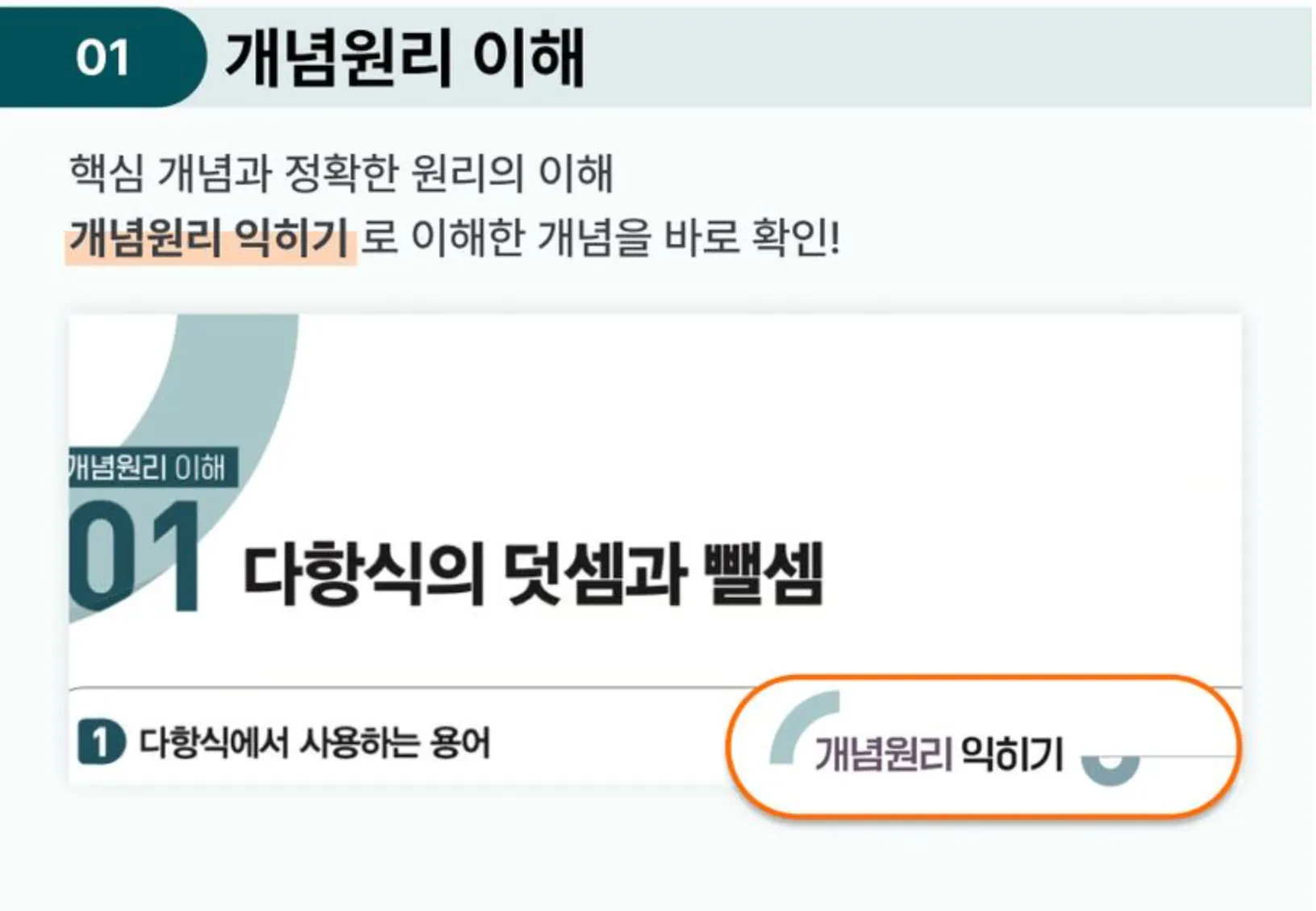 01 개념원리 이해

핵심 개념과 정확한 원리의 이해
개념원리 익히기 로 이해한 개념을 바로 확인!

개념원리 이해
01 다항식의 덧셈과 뺄셈

1 다항식에서 사용하는 용어

개념원리 익히기